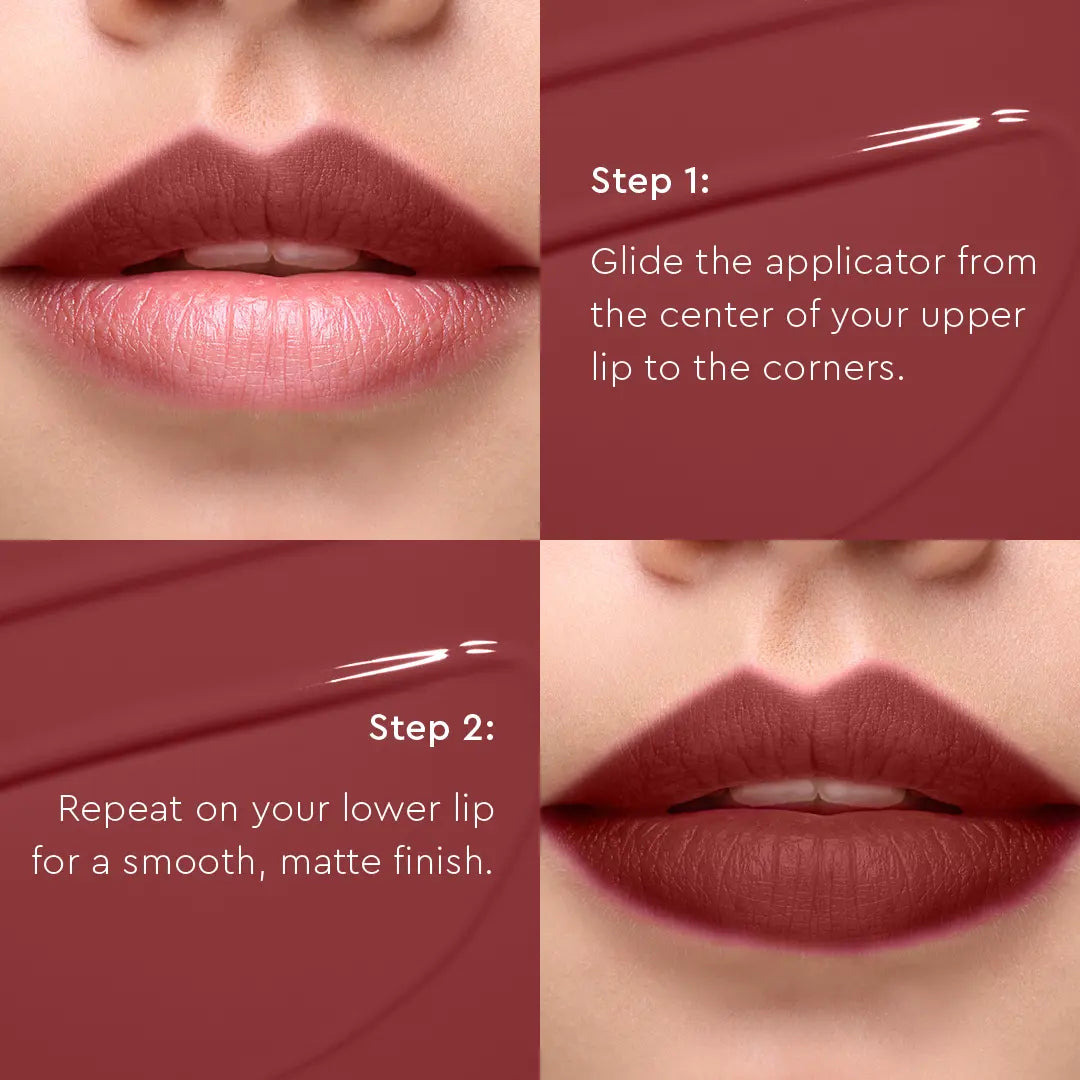 Step 1:

Glide the applicator from the center of your upper lip to the corners.

Step 2:

Repeat on your lower lip for a smooth, matte finish.