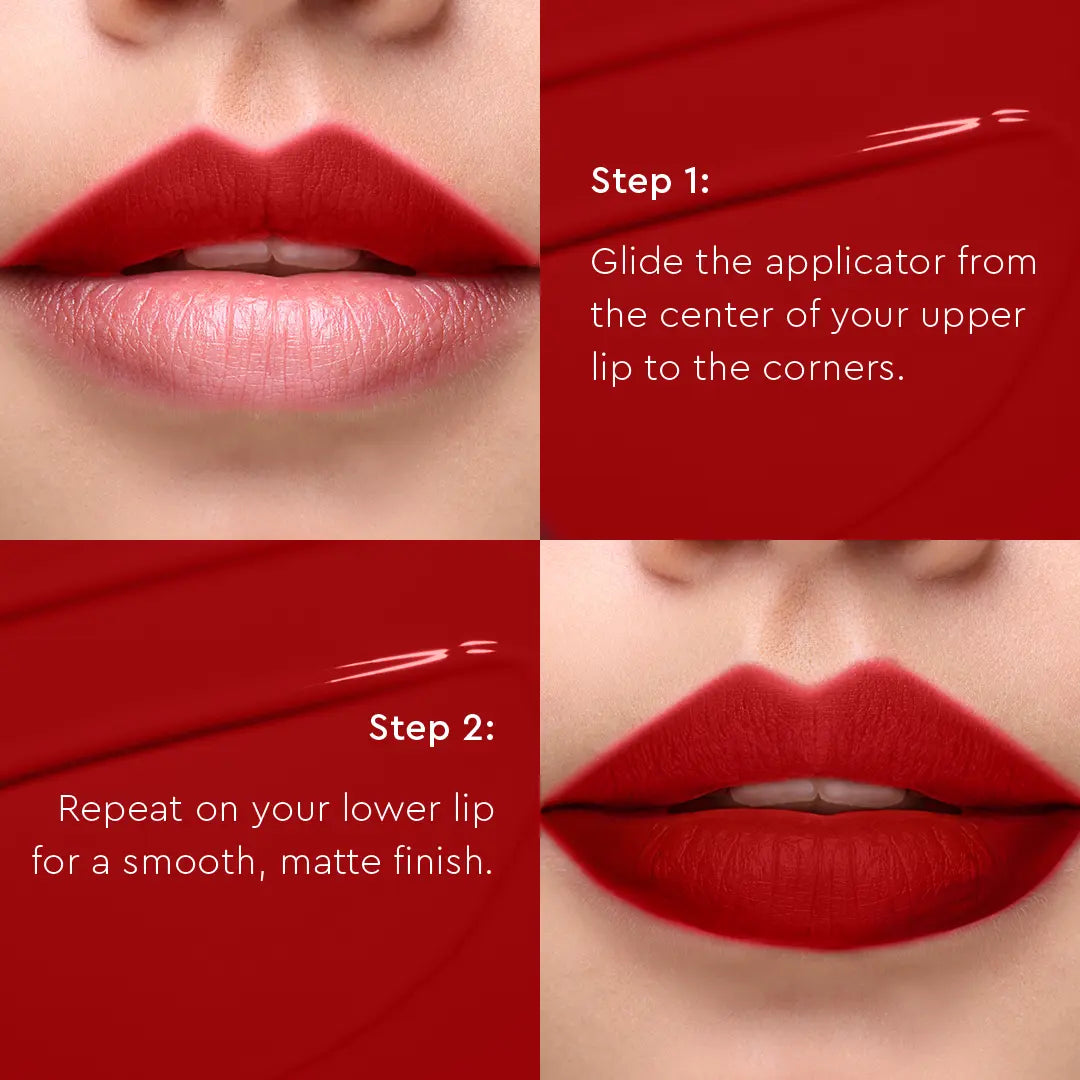 Step 1:

Glide the applicator from the center of your upper lip to the corners.

Step 2:

Repeat on your lower lip for a smooth, matte finish.