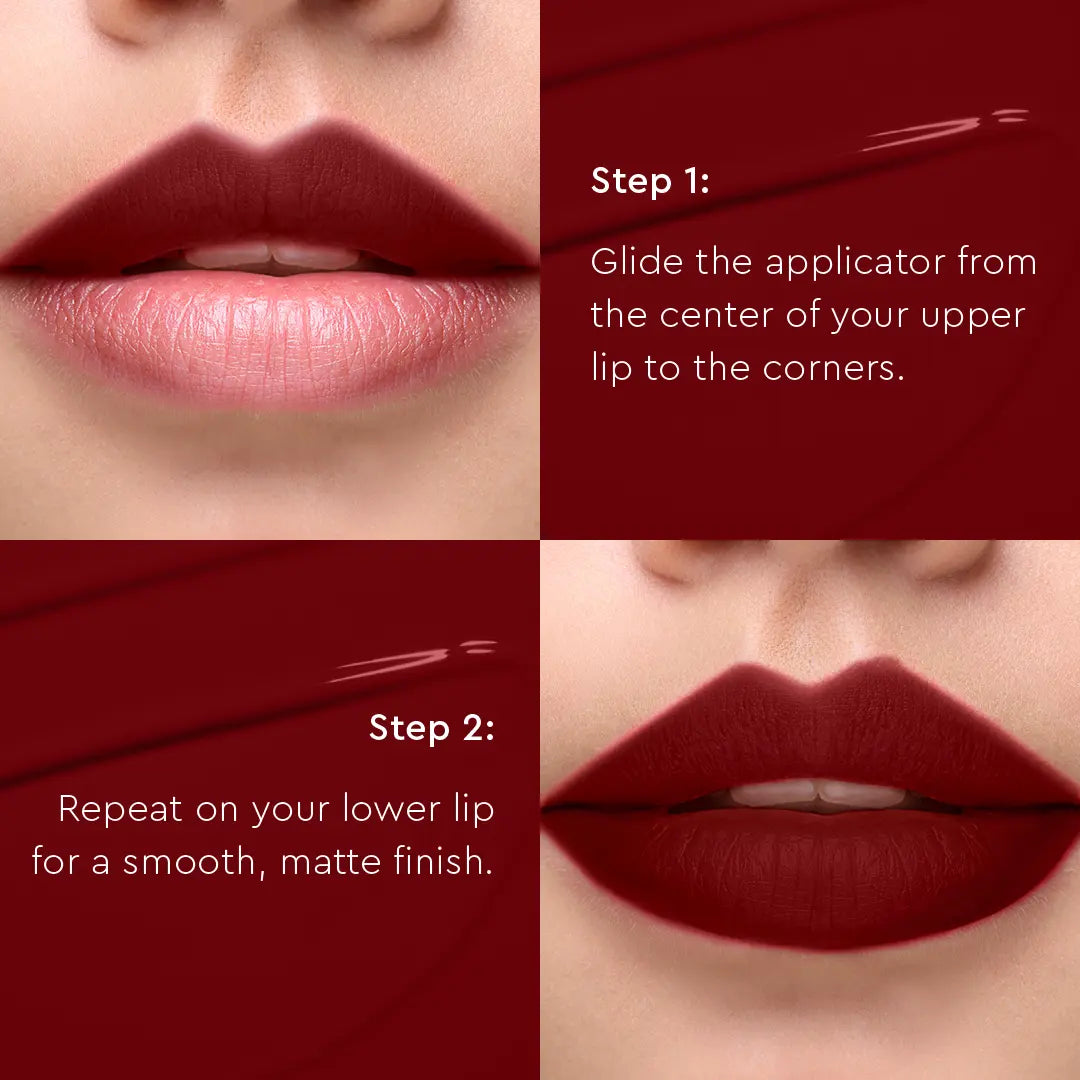 Step 1:

Glide the applicator from the center of your upper lip to the corners.

Step 2:

Repeat on your lower lip for a smooth, matte finish.