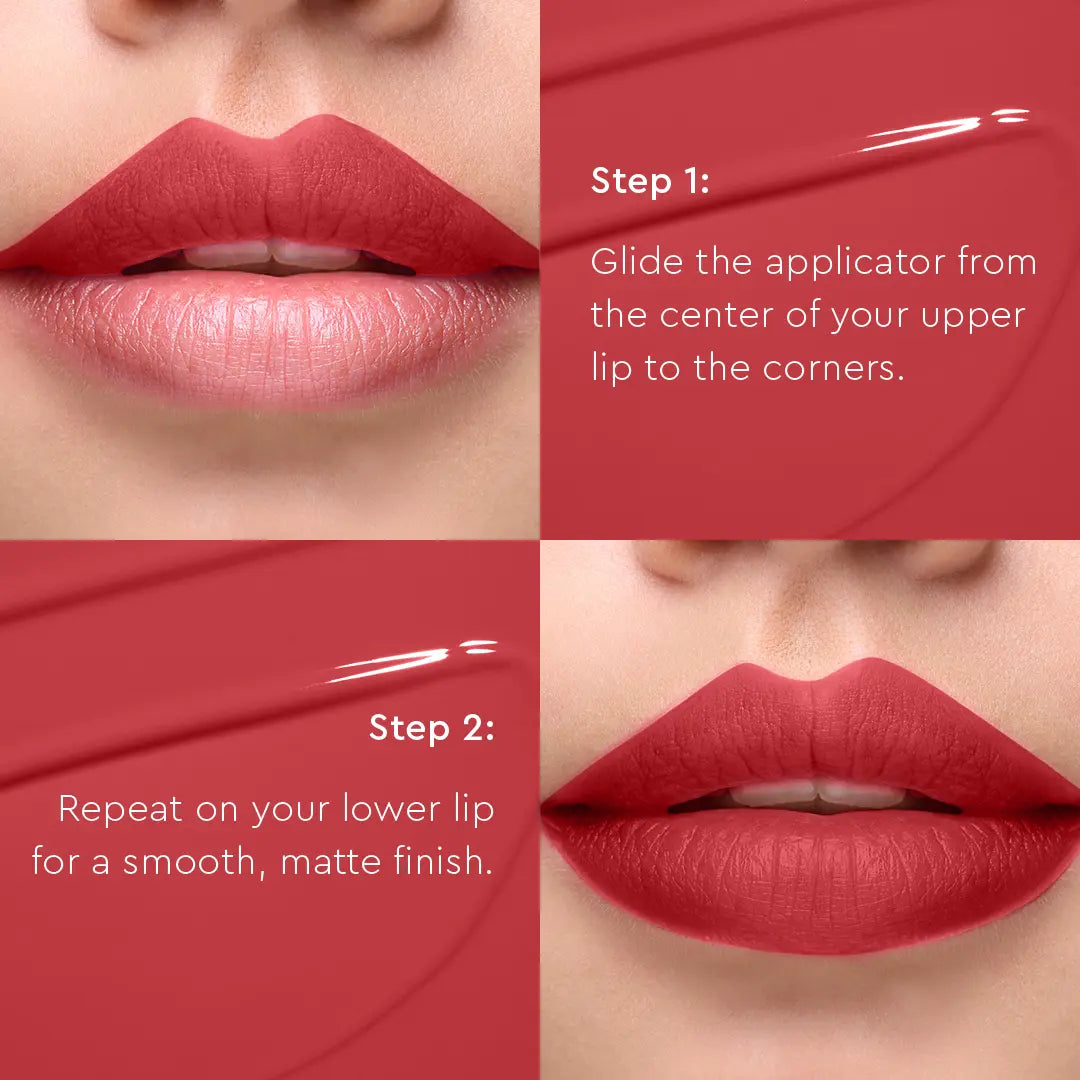 Step 1:

Glide the applicator from the center of your upper lip to the corners.

Step 2:

Repeat on your lower lip for a smooth, matte finish.