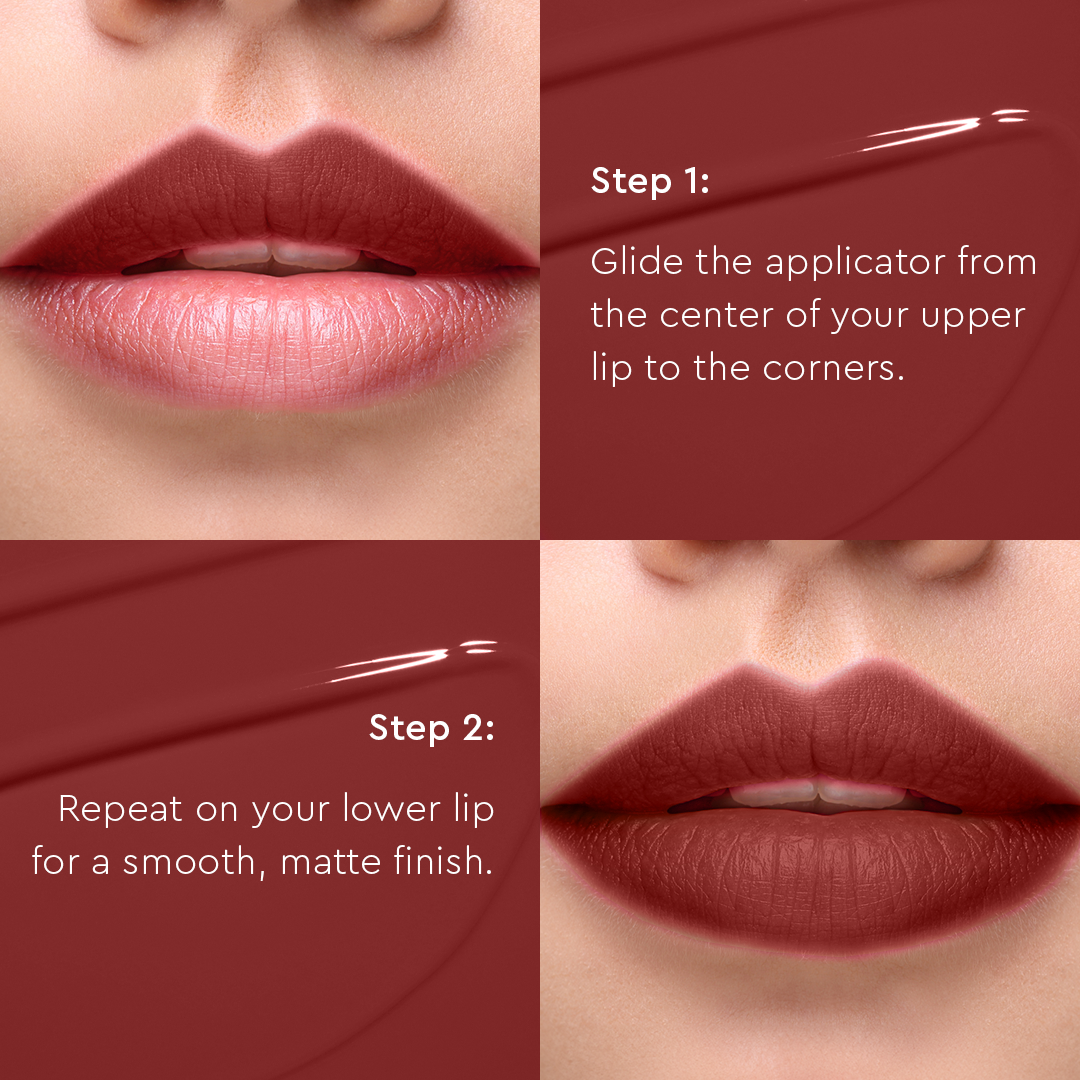 Step 1:

Glide the applicator from the center of your upper lip to the corners.

Step 2:

Repeat on your lower lip for a smooth, matte finish.