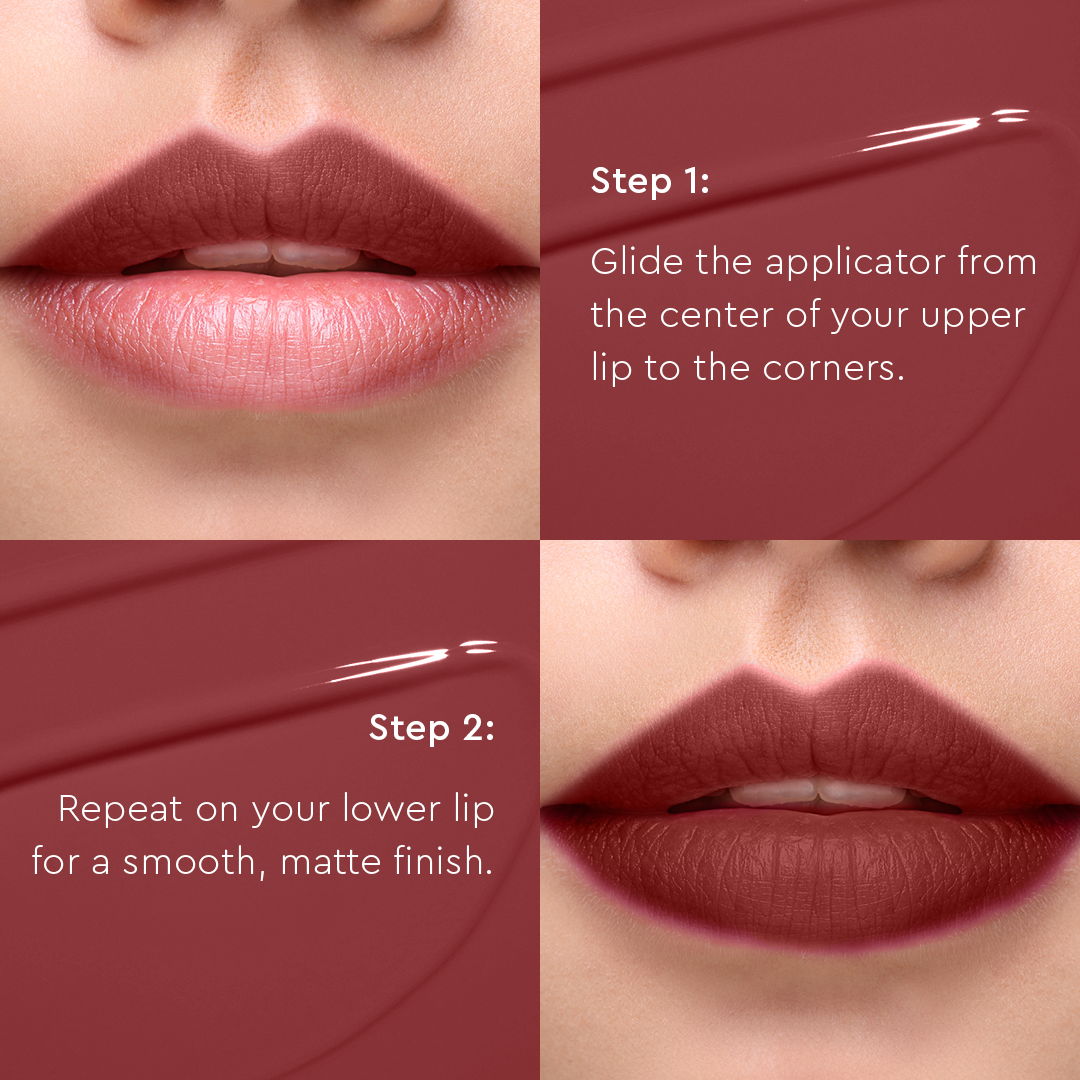 Step 1:

Glide the applicator from the center of your upper lip to the corners.

Step 2:

Repeat on your lower lip for a smooth, matte finish.