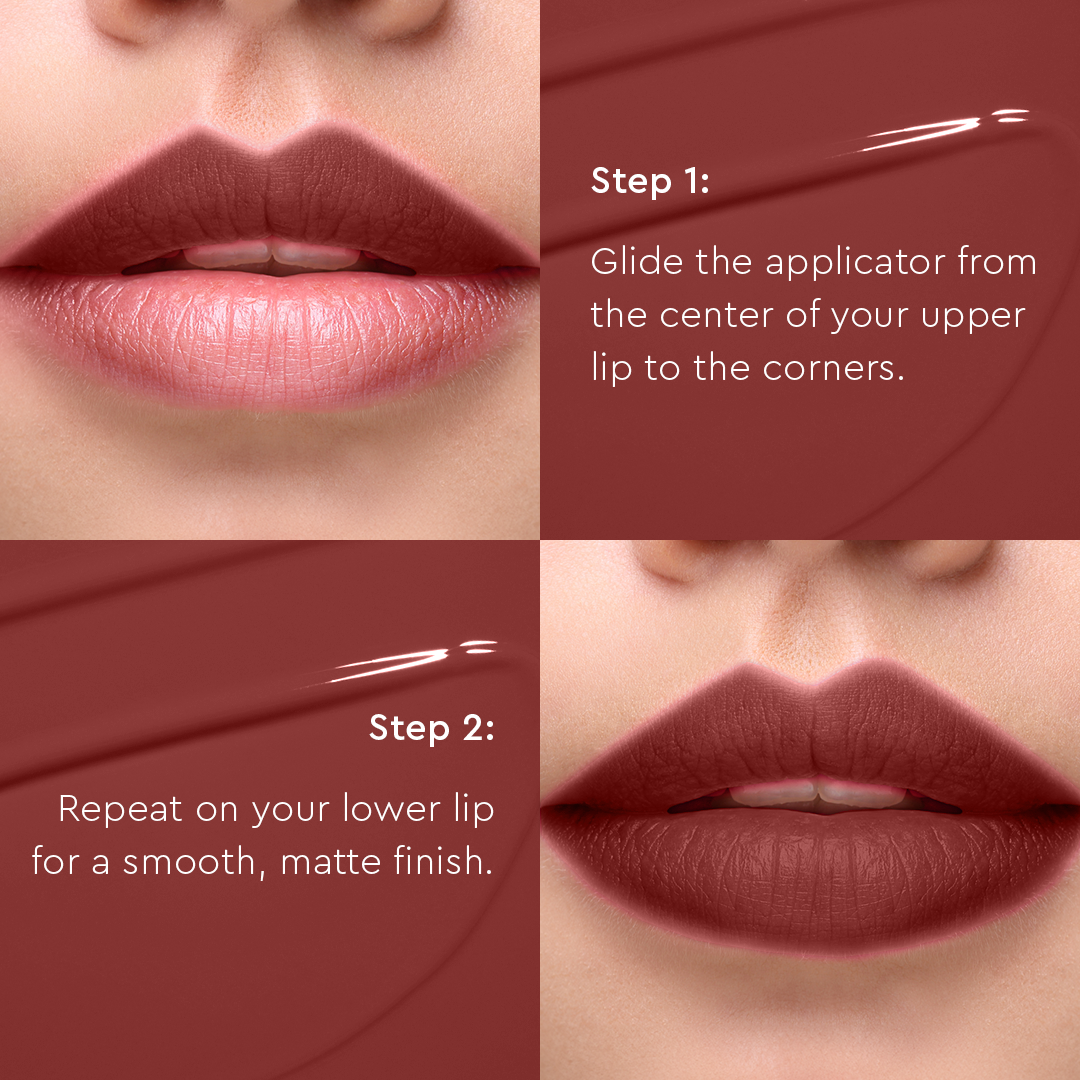 Step 1:

Glide the applicator from the center of your upper lip to the corners.

Step 2:

Repeat on your lower lip for a smooth, matte finish.