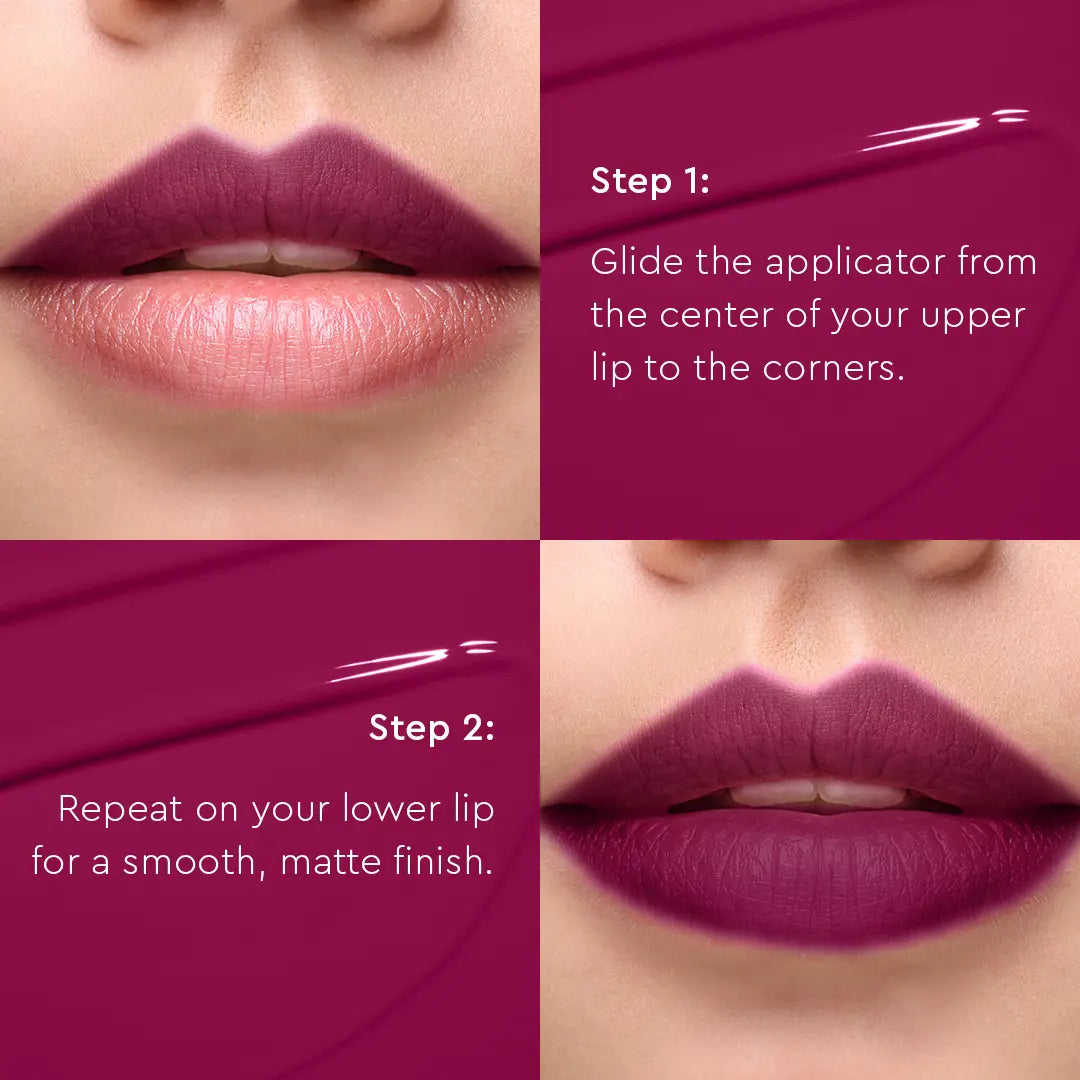 Step 1:

Glide the applicator from the center of your upper lip to the corners.

Step 2:

Repeat on your lower lip for a smooth, matte finish.