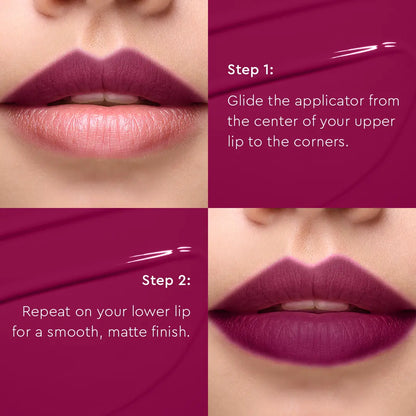 Step 1:

Glide the applicator from the center of your upper lip to the corners.

Step 2:

Repeat on your lower lip for a smooth, matte finish.