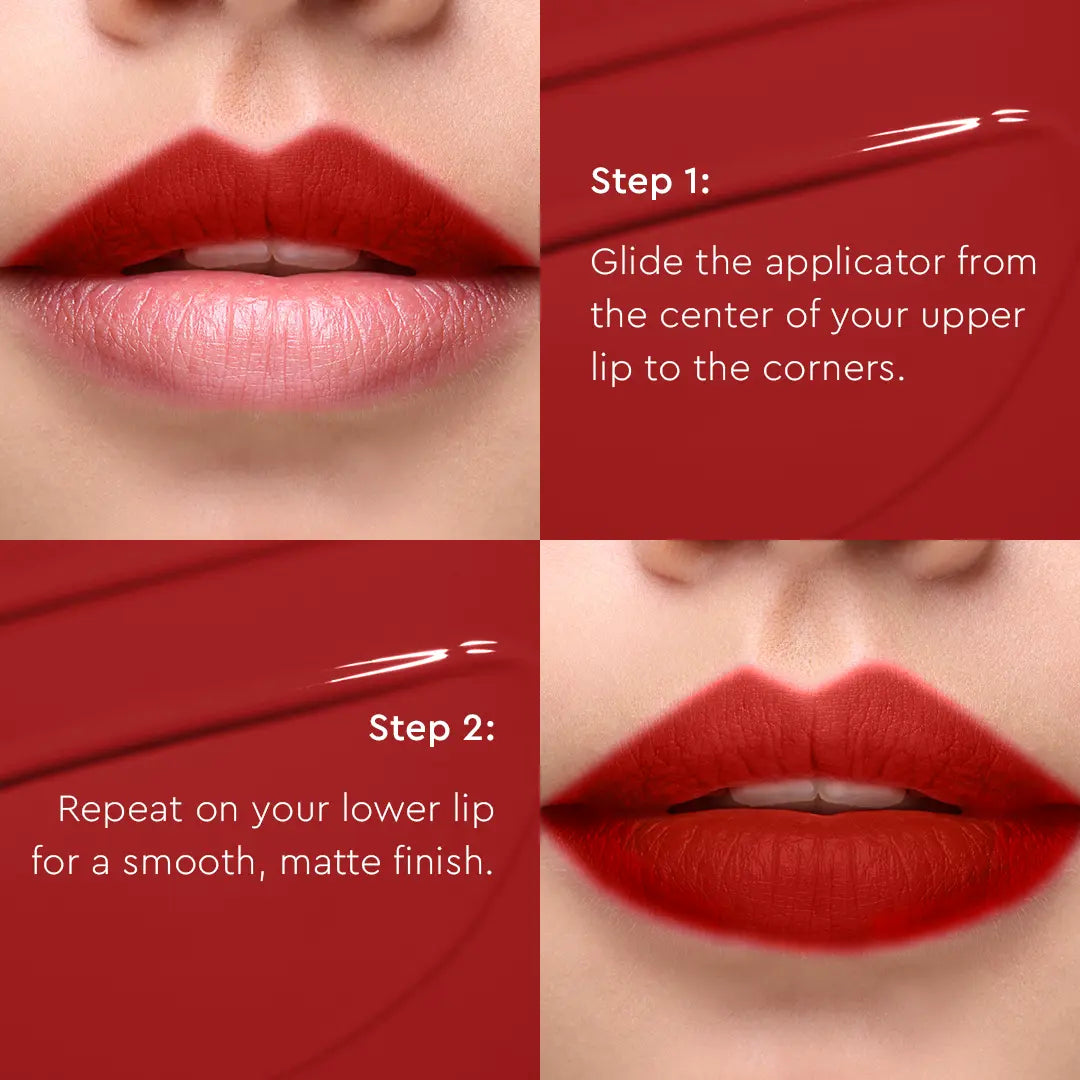 Step 1:

Glide the applicator from the center of your upper lip to the corners.

Step 2:

Repeat on your lower lip for a smooth, matte finish.