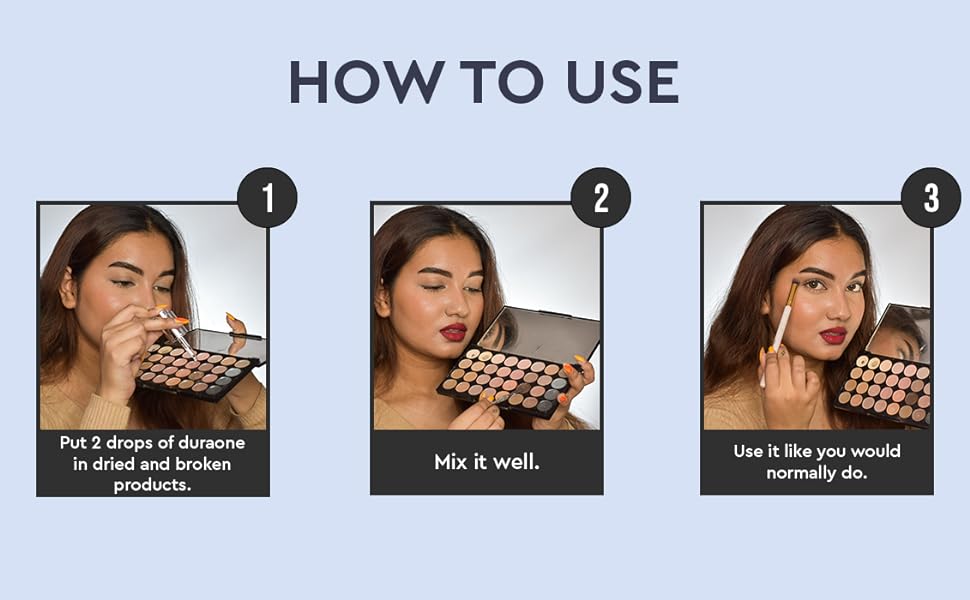 HOW TO USE

1

Put 2 drops of duraone in dried and broken products.

2

Mix it well.

3

Use it like you would normally do.