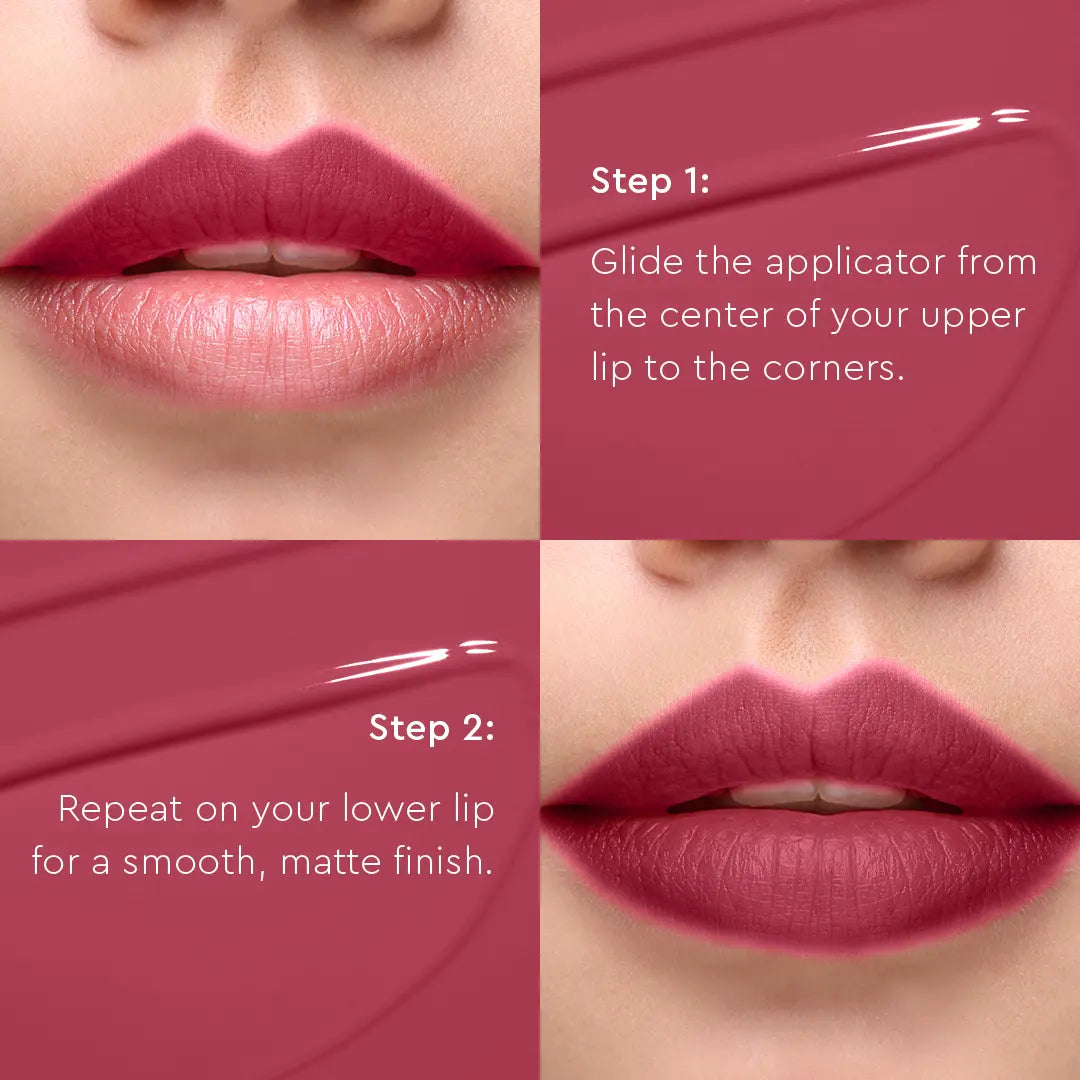 Step 1:

Glide the applicator from the center of your upper lip to the corners.

Step 2:

Repeat on your lower lip for a smooth, matte finish.