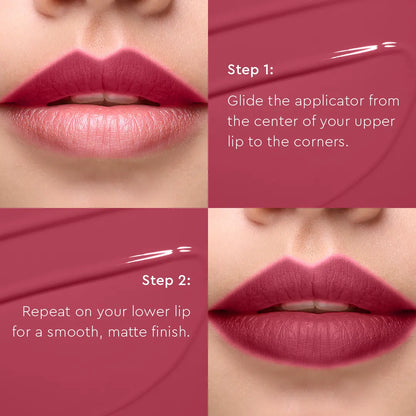 Step 1:

Glide the applicator from the center of your upper lip to the corners.

Step 2:

Repeat on your lower lip for a smooth, matte finish.