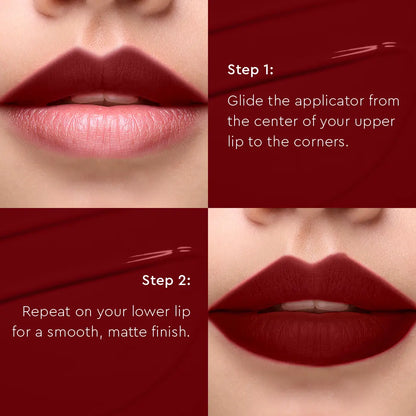 Step 1:

Glide the applicator from the center of your upper lip to the corners.

Step 2:

Repeat on your lower lip for a smooth, matte finish.