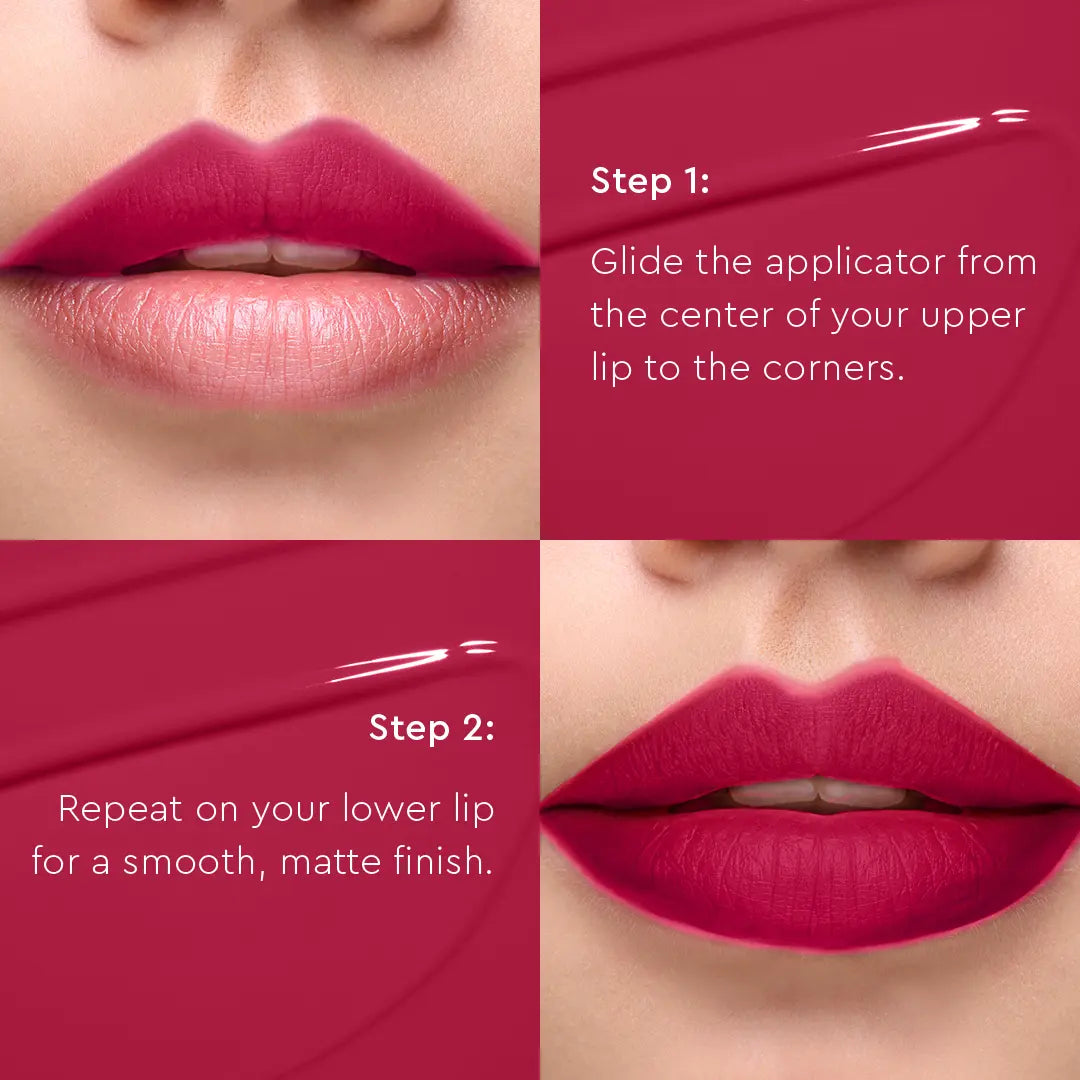 Step 1:

Glide the applicator from the center of your upper lip to the corners.

Step 2:

Repeat on your lower lip for a smooth, matte finish.