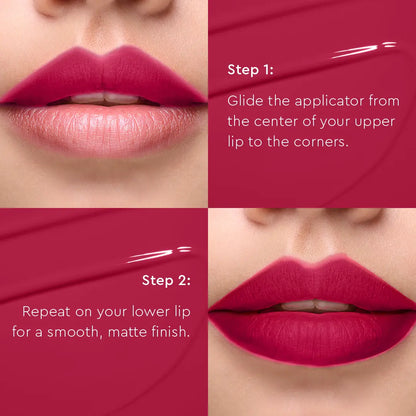 Step 1:

Glide the applicator from the center of your upper lip to the corners.

Step 2:

Repeat on your lower lip for a smooth, matte finish.