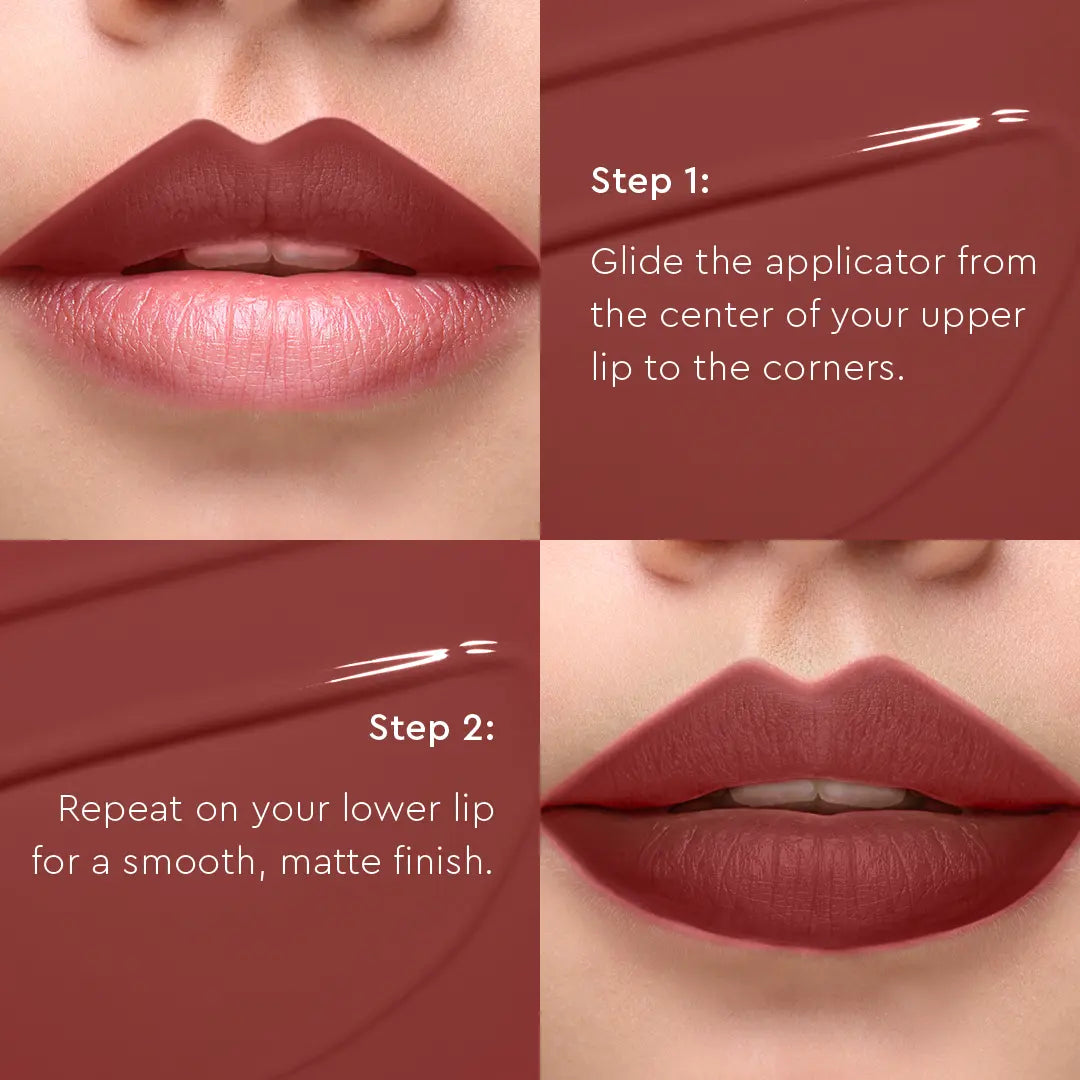 Step 1:

Glide the applicator from the center of your upper lip to the corners.

Step 2:

Repeat on your lower lip for a smooth, matte finish.