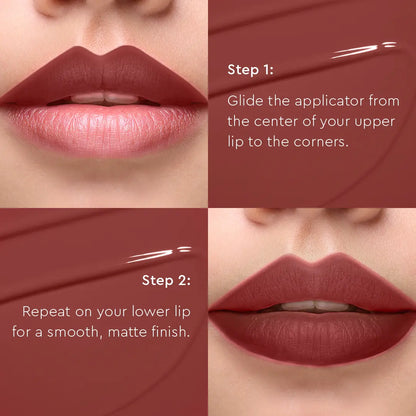 Step 1:

Glide the applicator from the center of your upper lip to the corners.

Step 2:

Repeat on your lower lip for a smooth, matte finish.