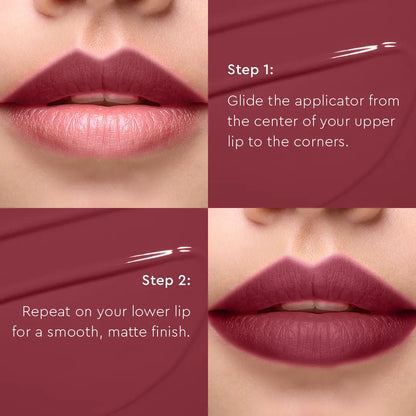 Step 1:

Glide the applicator from the center of your upper lip to the corners.

Step 2:

Repeat on your lower lip for a smooth, matte finish.