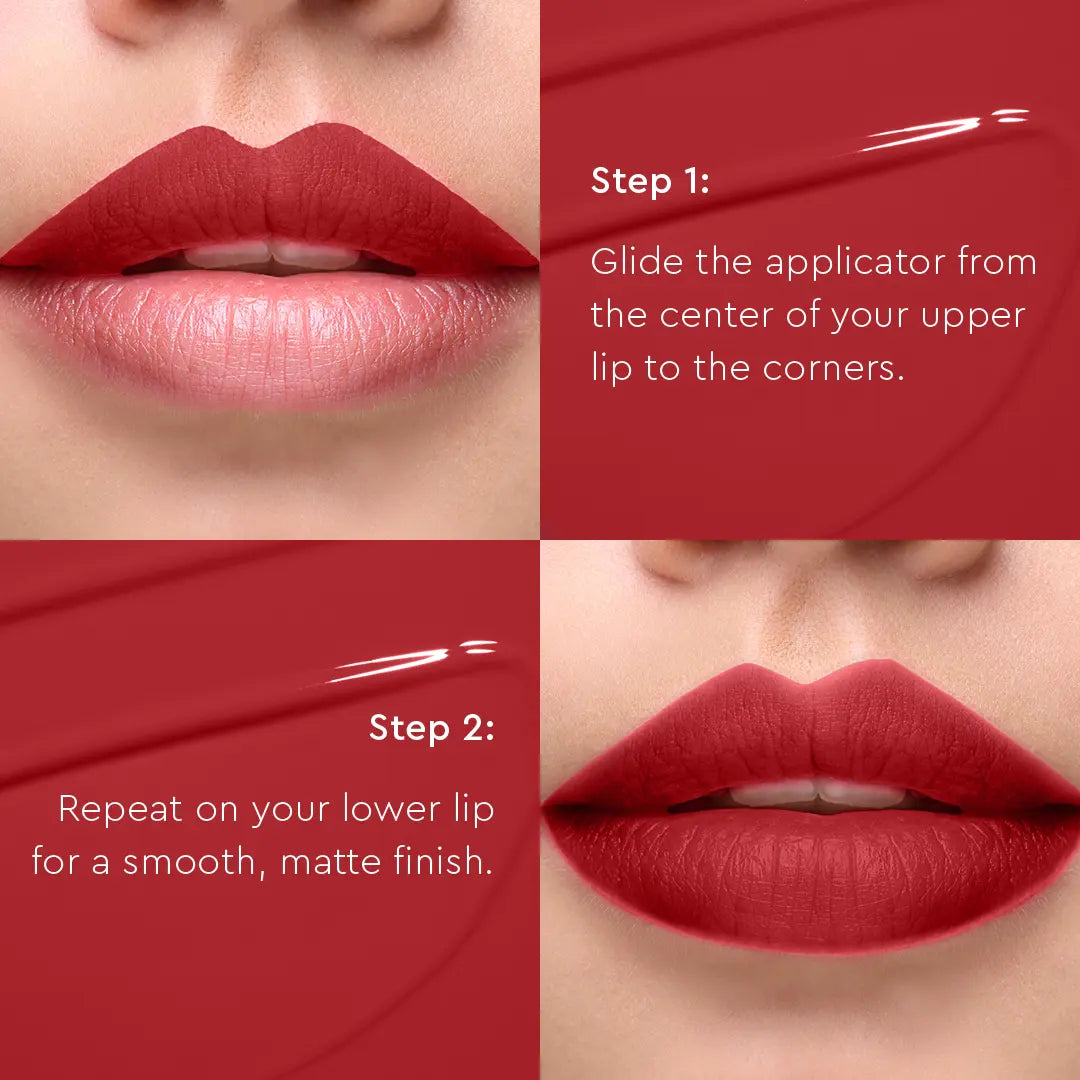 Step 1:

Glide the applicator from the center of your upper lip to the corners.

Step 2:

Repeat on your lower lip for a smooth, matte finish.