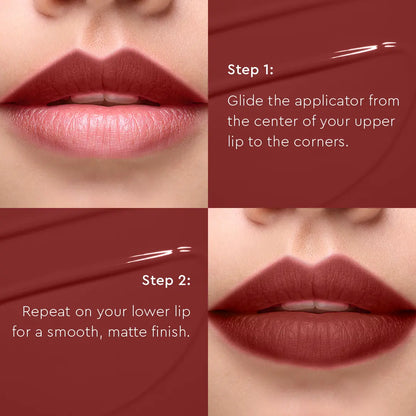 Step 1:

Glide the applicator from the center of your upper lip to the corners.

Step 2:

Repeat on your lower lip for a smooth, matte finish.