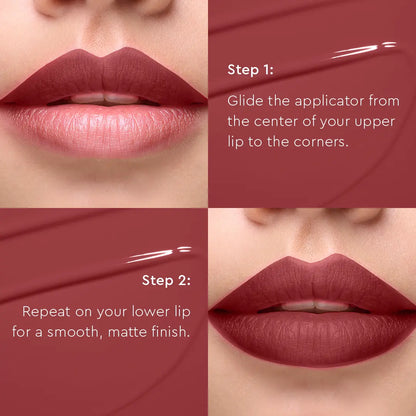 Step 1:

Glide the applicator from the center of your upper lip to the corners.

Step 2:

Repeat on your lower lip for a smooth, matte finish.