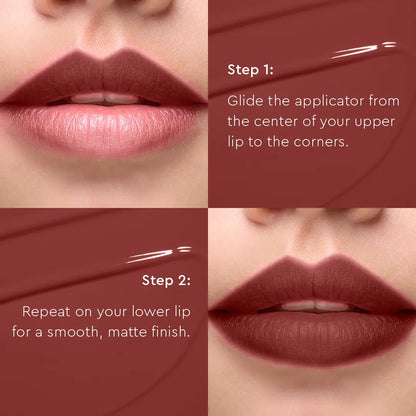 Step 1:

Glide the applicator from the center of your upper lip to the corners.

Step 2:

Repeat on your lower lip for a smooth, matte finish.