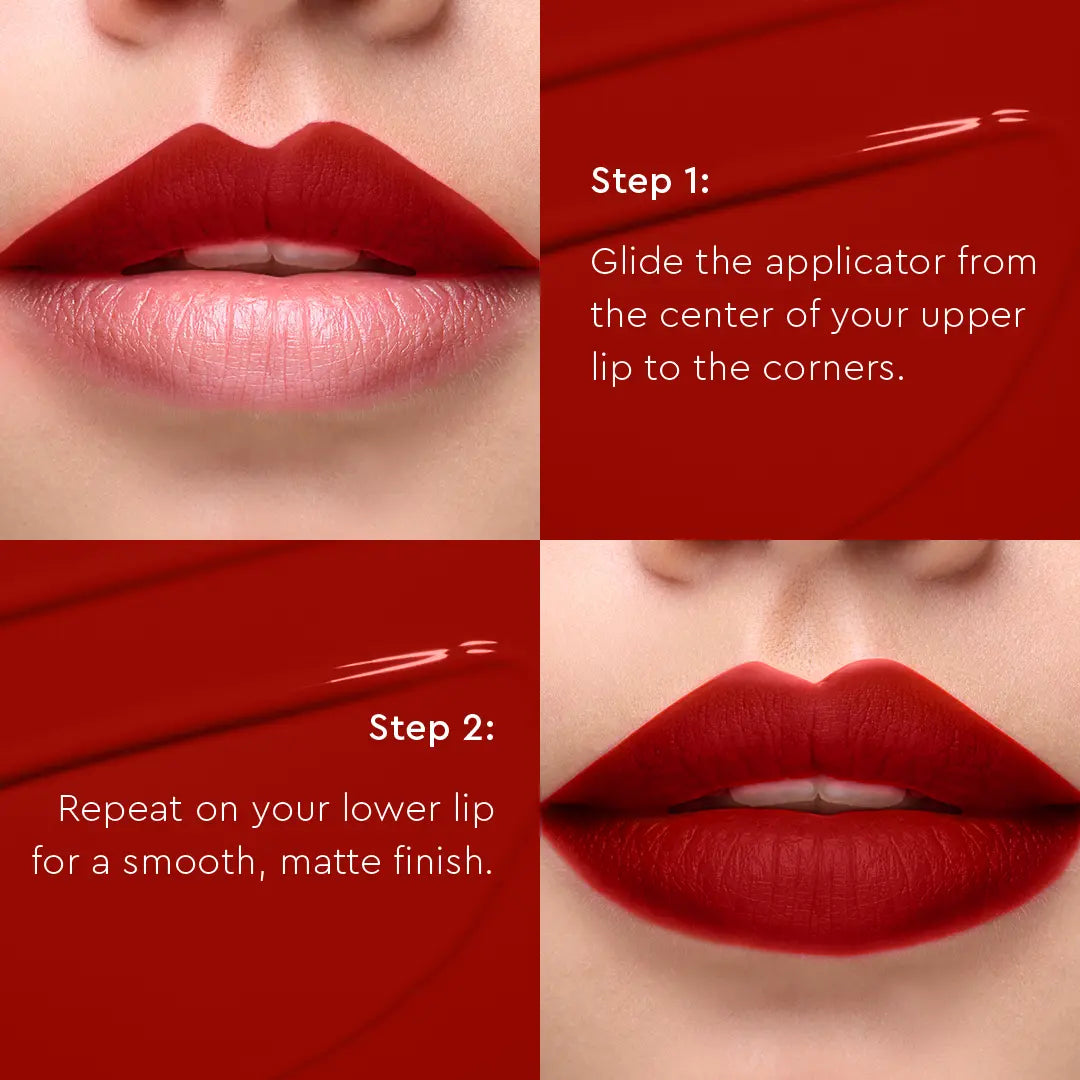 Step 1:

Glide the applicator from the center of your upper lip to the corners.

Step 2:

Repeat on your lower lip for a smooth, matte finish.