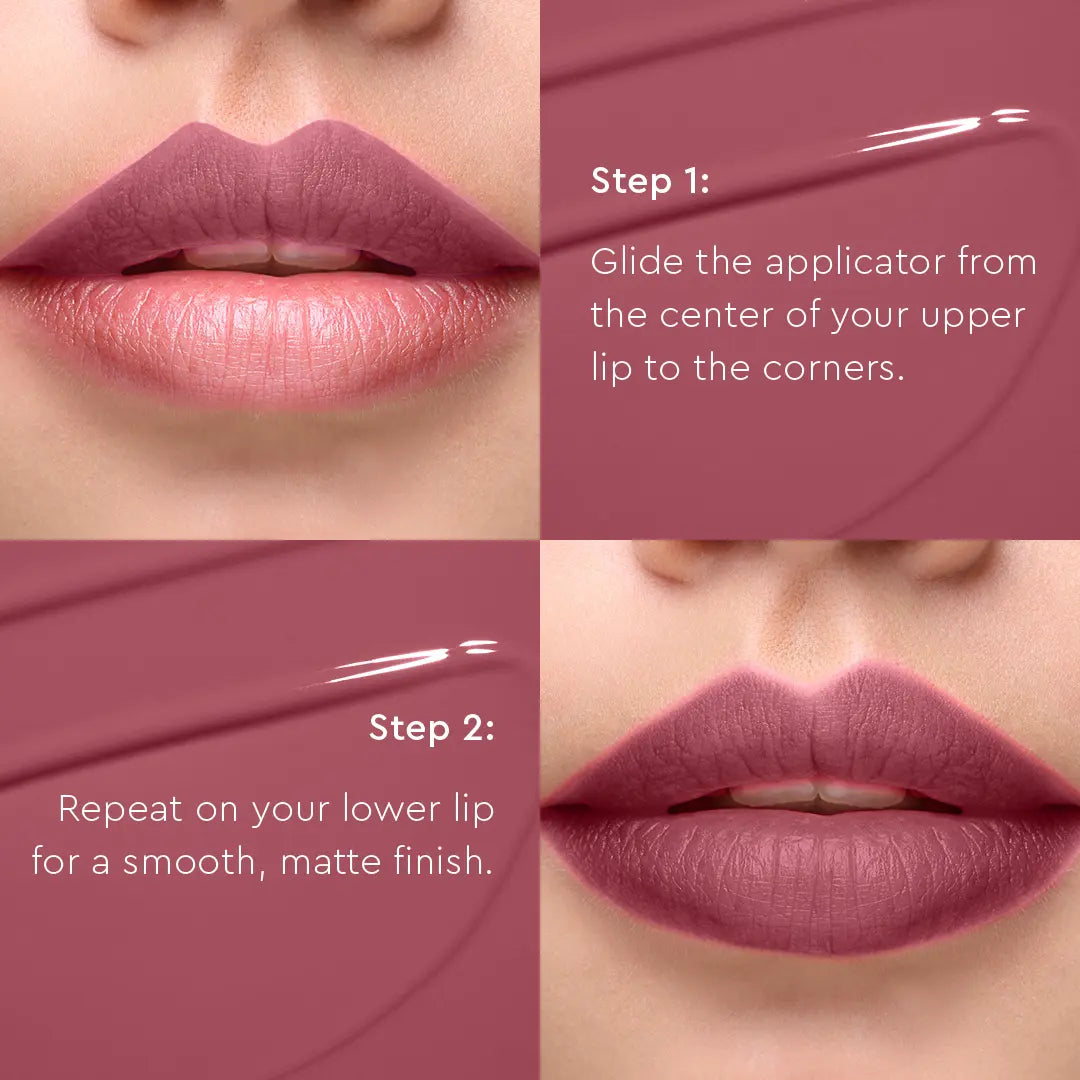 Step 1:

Glide the applicator from the center of your upper lip to the corners.

Step 2:

Repeat on your lower lip for a smooth, matte finish.