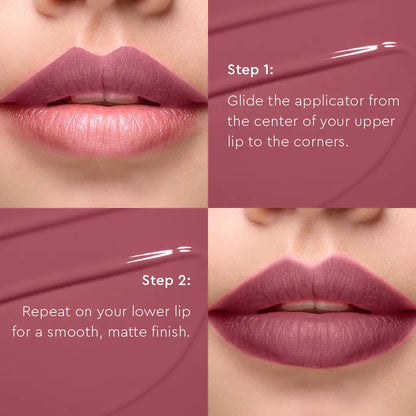 Step 1:

Glide the applicator from the center of your upper lip to the corners.

Step 2:

Repeat on your lower lip for a smooth, matte finish.