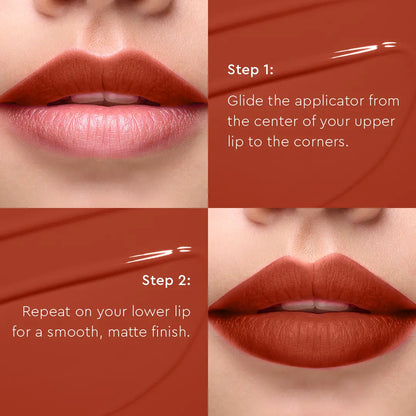 Step 1:

Glide the applicator from the center of your upper lip to the corners.

Step 2:

Repeat on your lower lip for a smooth, matte finish.