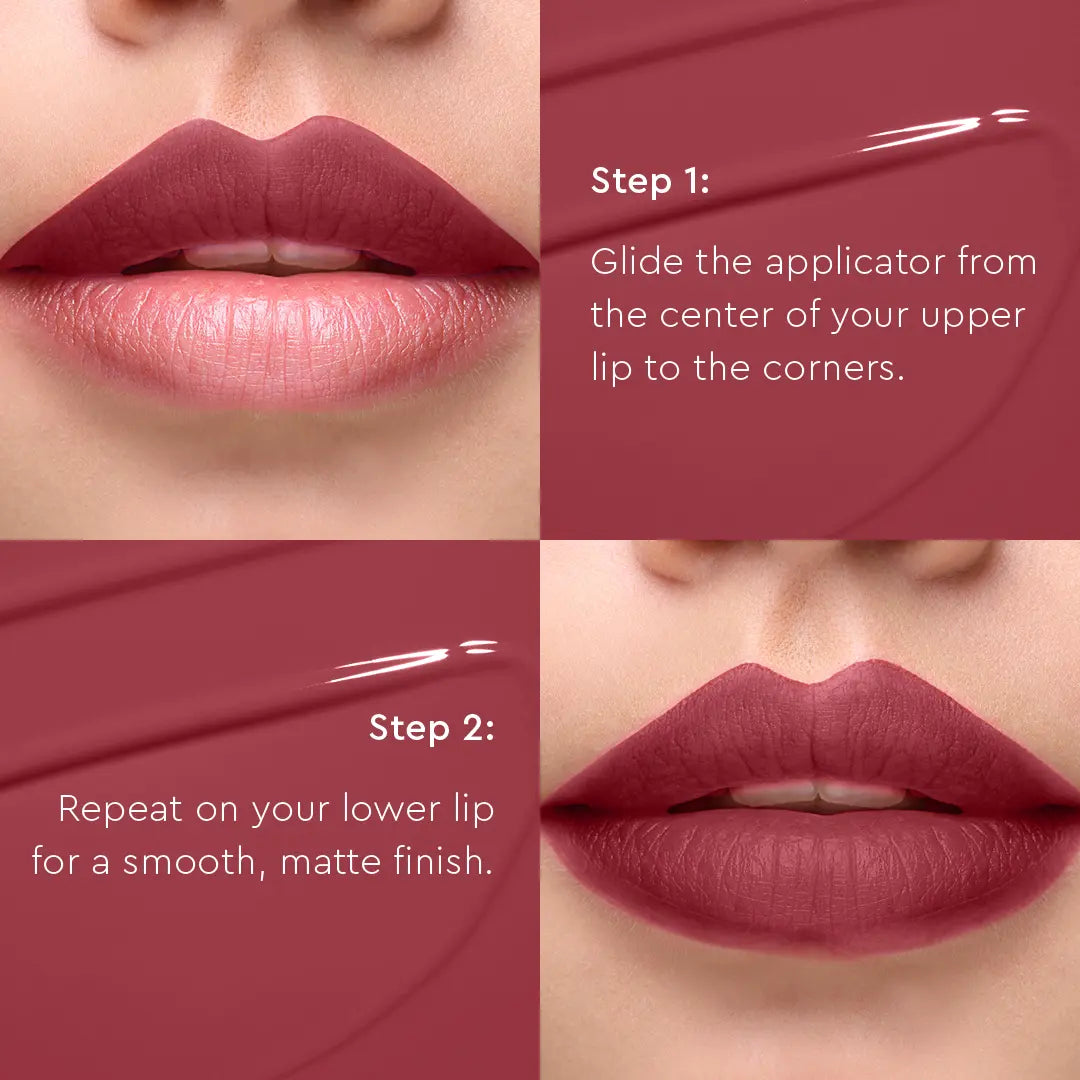 Step 1:

Glide the applicator from the center of your upper lip to the corners.

Step 2:

Repeat on your lower lip for a smooth, matte finish.