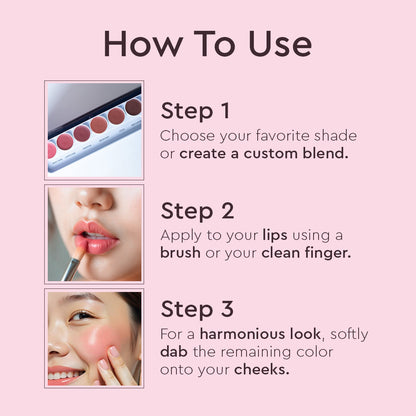 How To Use

Step 1
Choose your favorite shade or create a custom blend.

Step 2
Apply to your lips using a brush or your clean finger.

Step 3
For a harmonious look, softly dab the remaining color onto your cheeks.