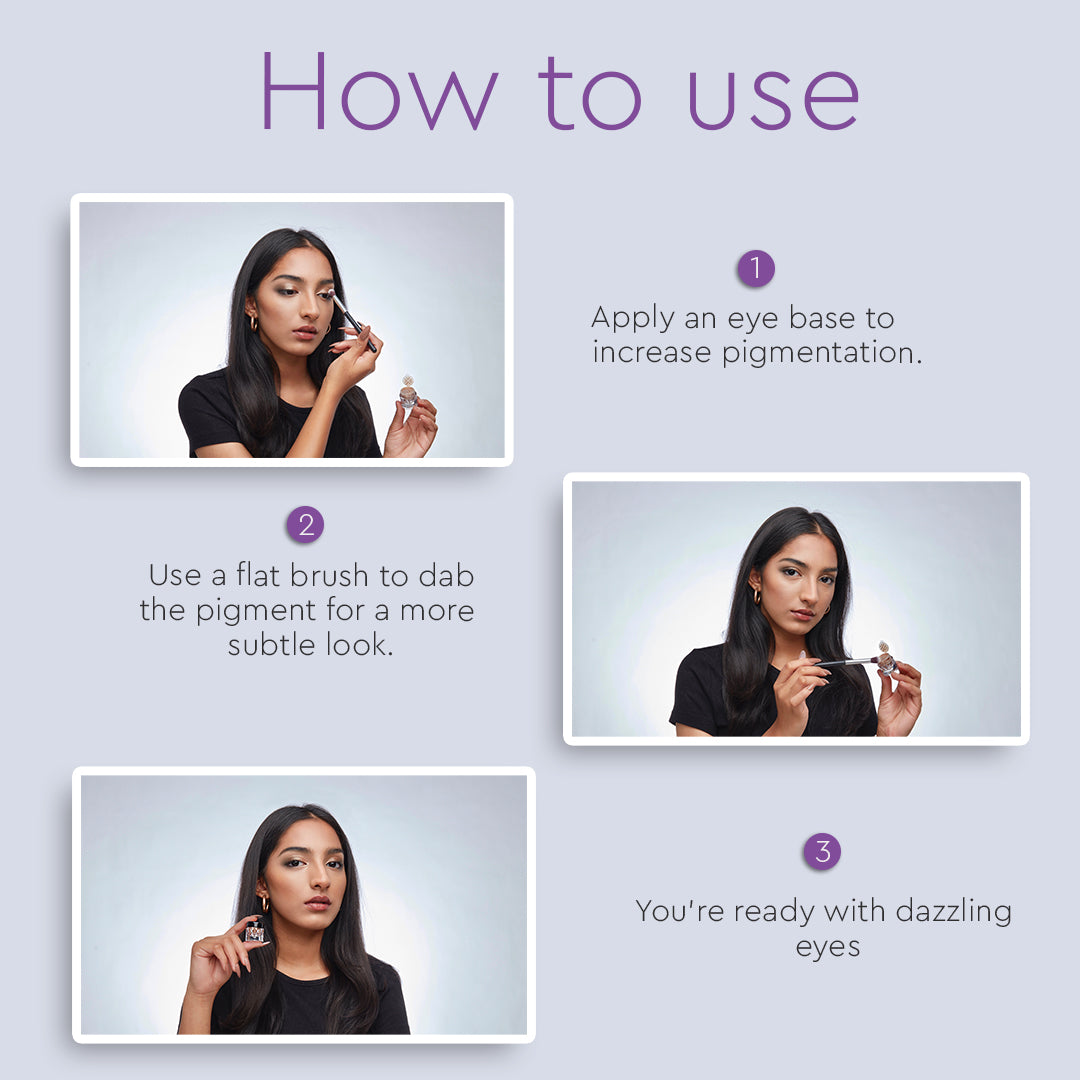 How to use

1

Apply an eye base to increase pigmentation.

2

Use a flat brush to dab the pigment for a more subtle look.

3

You're ready with dazzling eyes