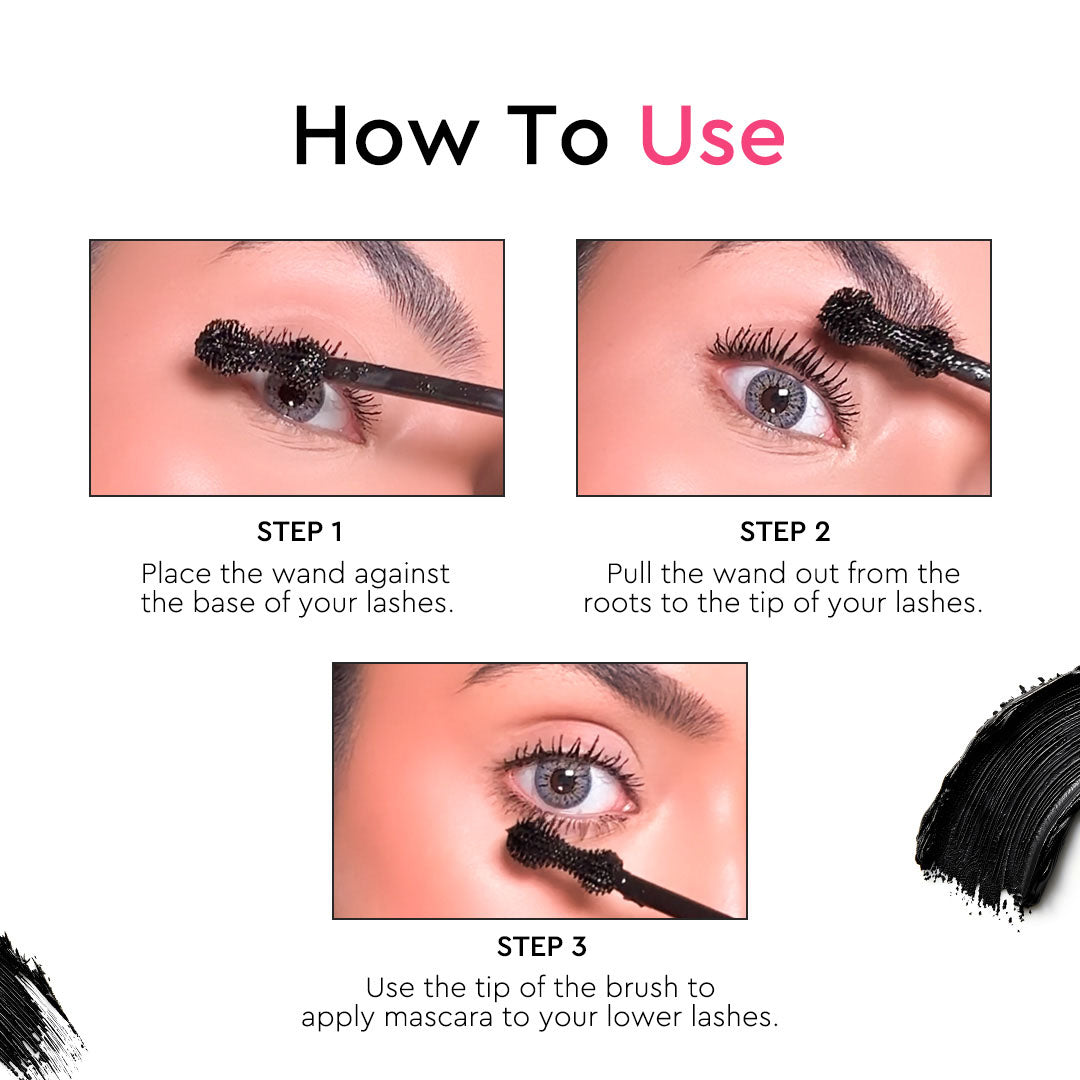 How To Use

STEP 1
Place the wand against the base of your lashes.

STEP 2
Pull the wand out from the roots to the tip of your lashes.

STEP 3
Use the tip of the brush to apply mascara to your lower lashes.