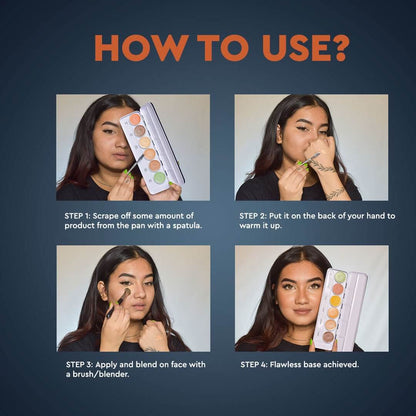 HOW TO USE?

STEP 1: Scrape off some amount of product from the pan with a spatula.

STEP 2: Put it on the back of your hand to warm it up.

STEP 3: Apply and blend on face with a brush/blender.

STEP 4: Flawless base achieved.